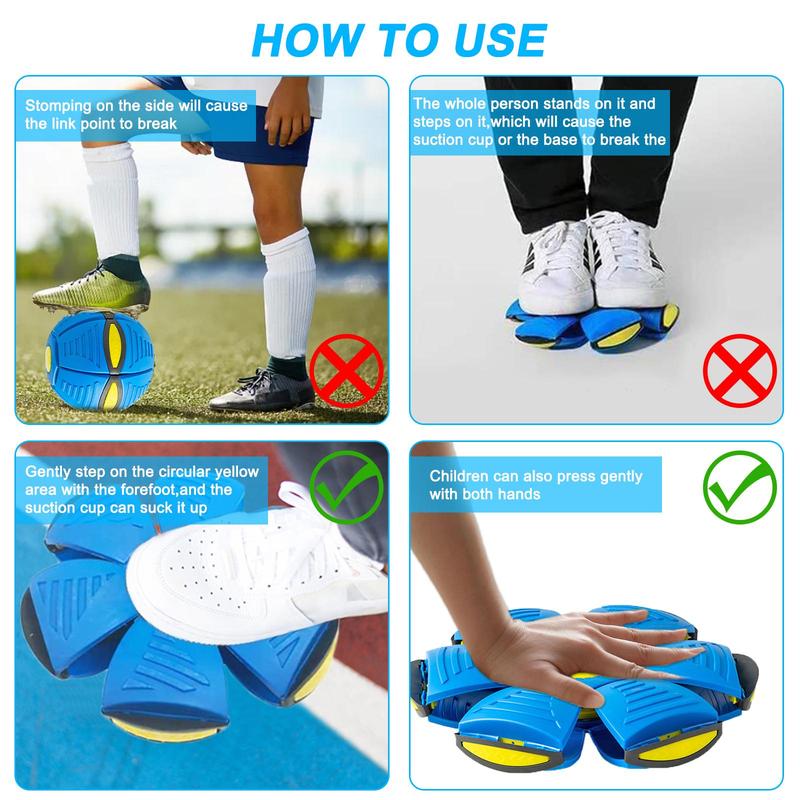 HOW TO USE

Stomping on the side will cause the link point to break

The whole person stands on it and steps on it,which will cause the suction cup or the base to break the

Gently step on the circular yellow area with the forefoot,and the suction cup can suck it up

Children can also press gently with both hands